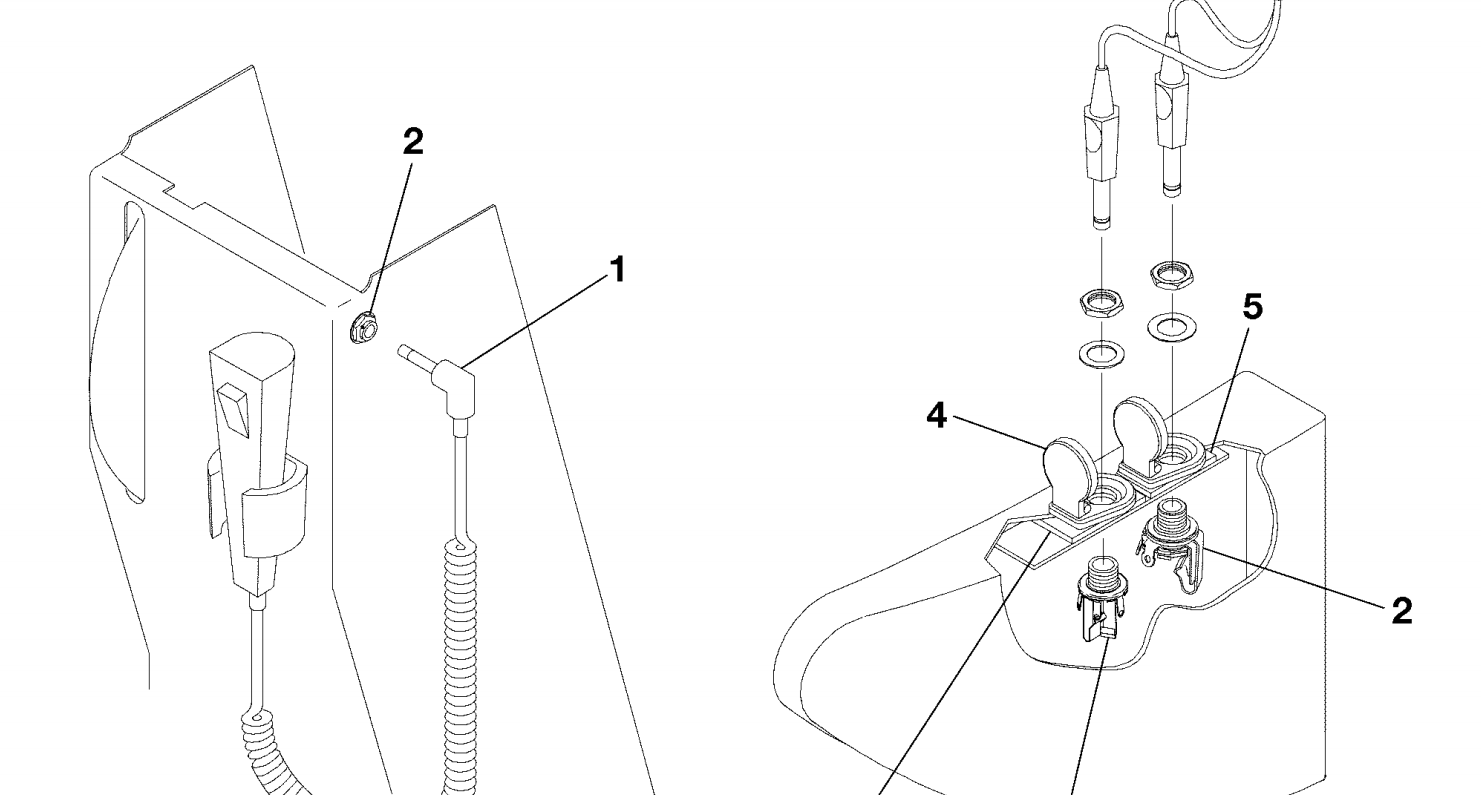 2
1
5
4
2